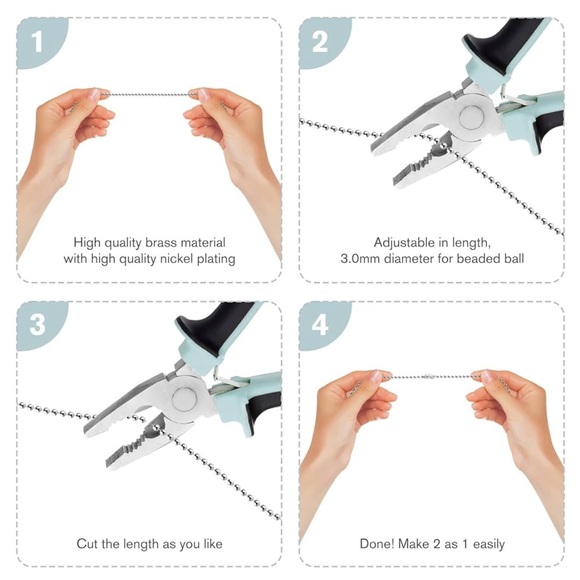 1

High quality brass material with high quality nickel plating

2

Adjustable in length, 3.0mm diameter for beaded ball

3

Cut the length as you like

4

Done! Make 2 as 1 easily